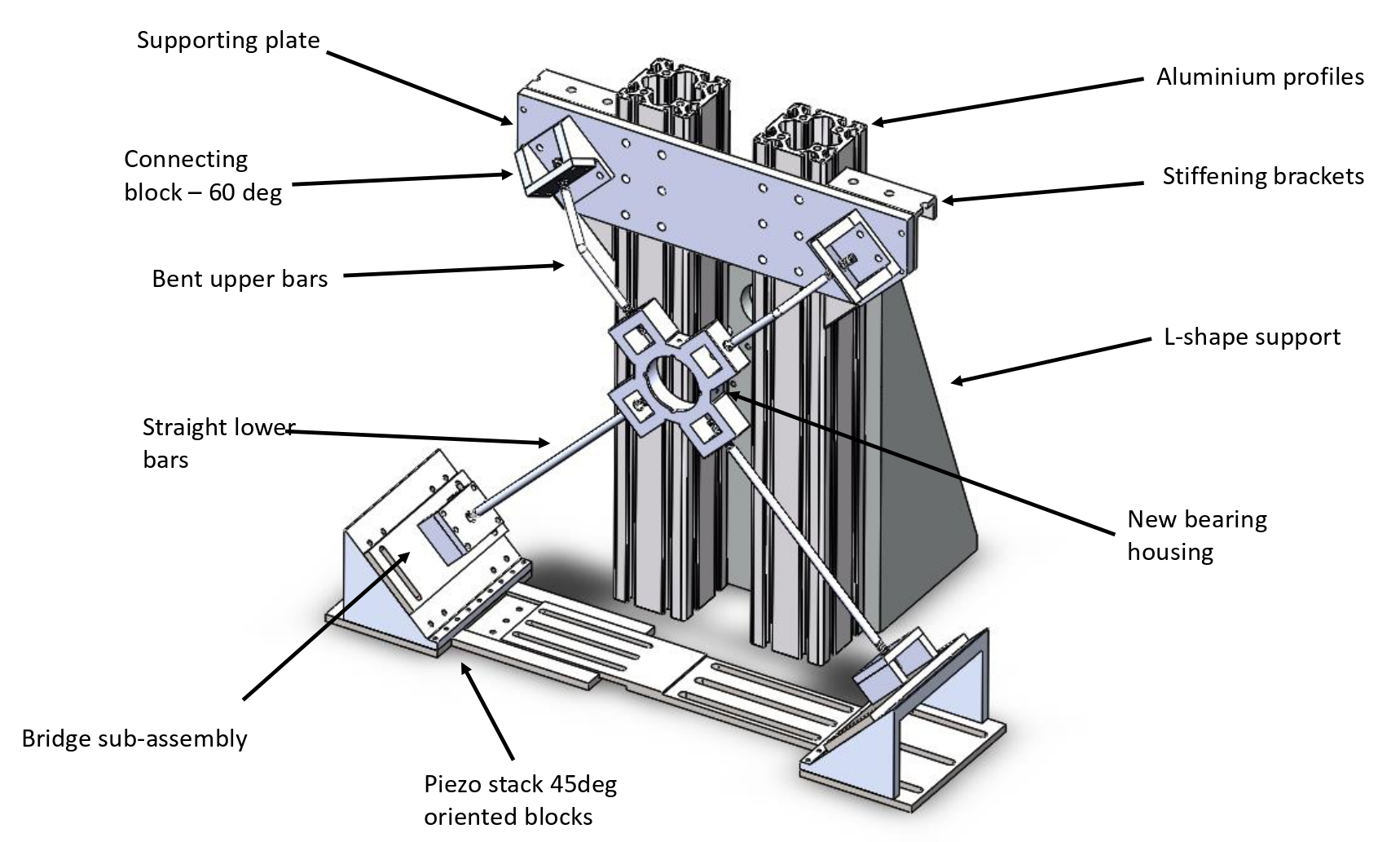 Supporting plate

Aluminium profiles

Connecting block – 60 deg

Stiffening brackets

Bent upper bars

L-shape support

Straight lower bars

New bearing housing

Bridge sub-assembly

Piezo stack 45deg oriented blocks